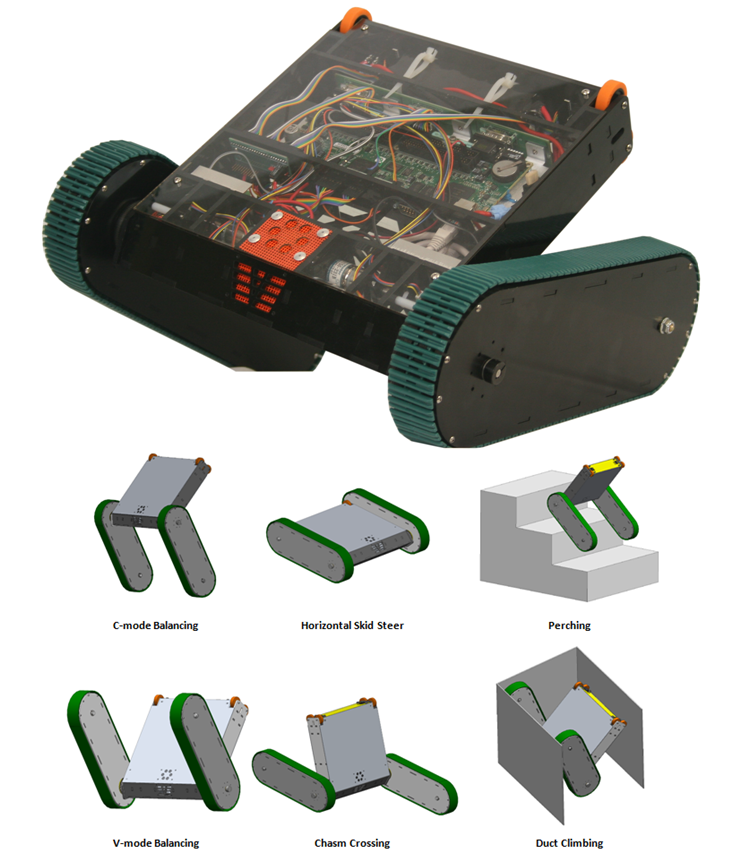 C-mode Balancing

Horizontal Skid Steer

Perching

V-mode Balancing

Chasm Crossing

Duct Climbing